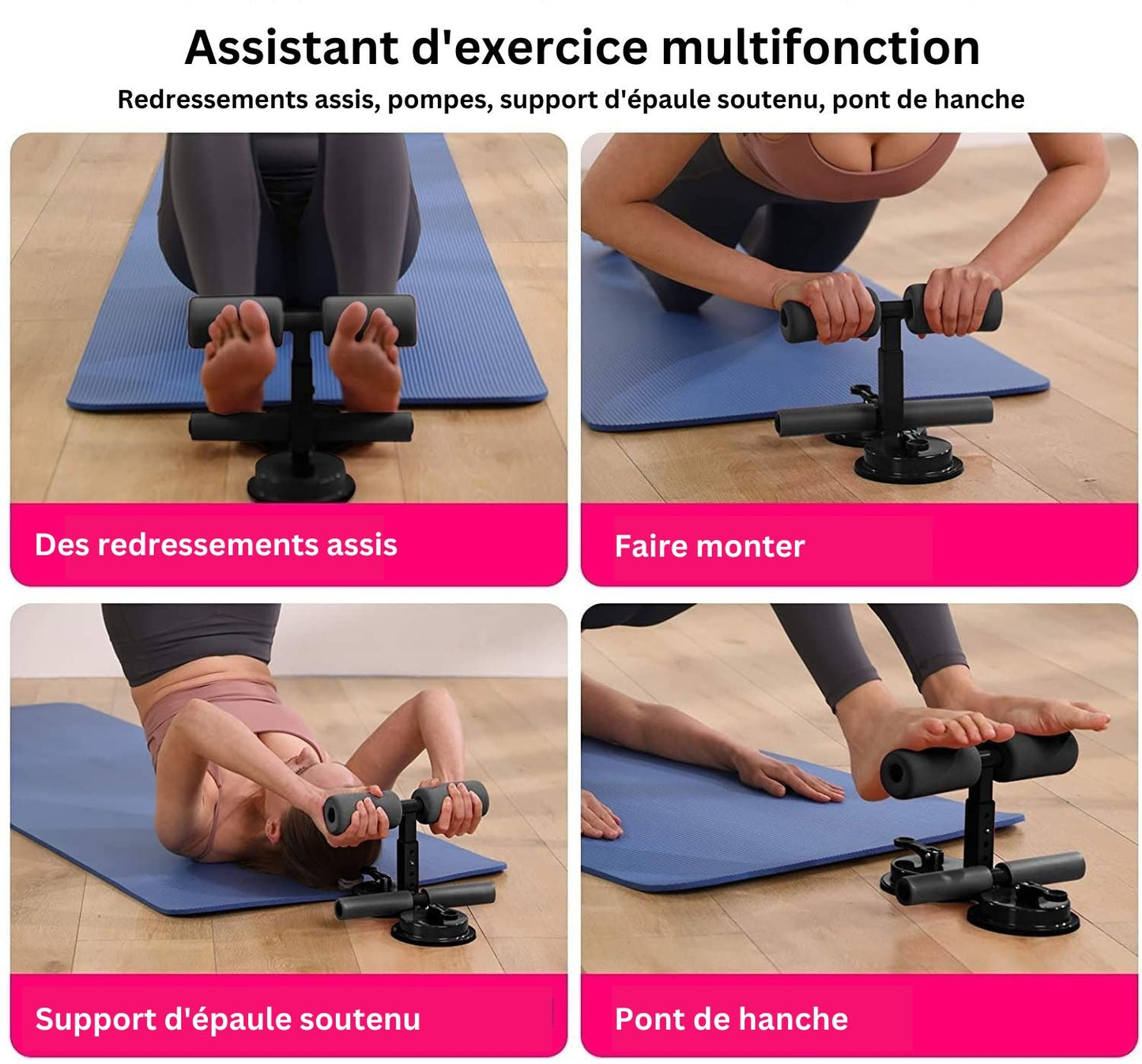 Assistant d'exercice multifonction

Redressements assis, pompes, support d'épaule soutenu, pont de hanche

Des redressements assis

Faire monter

Support d'épaule soutenu

Pont de hanche